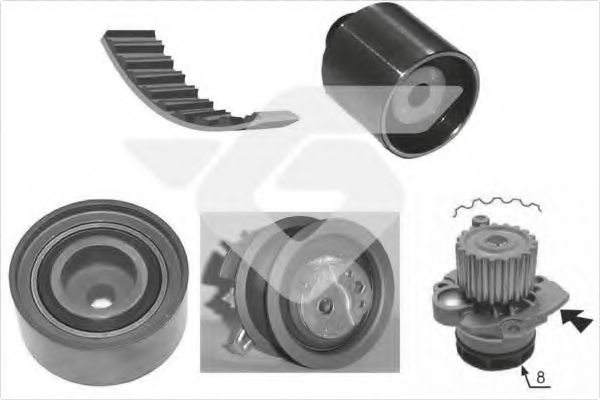 8